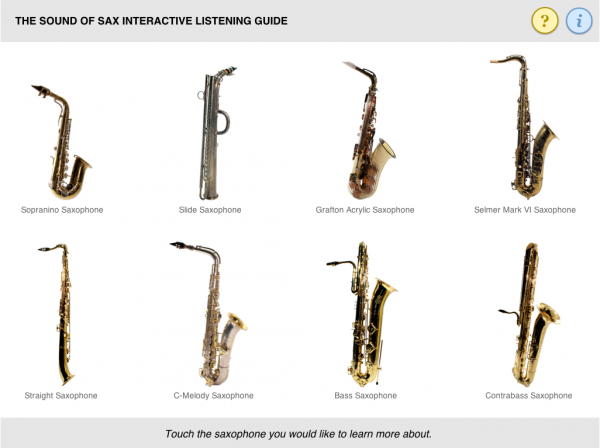 THE SOUND OF SAX INTERACTIVE LISTENING GUIDE

?

i

Sopranino Saxophone

Slide Saxophone

Grafton Acrylic Saxophone

Selmer Mark VI Saxophone

Straight Saxophone

C-Melody Saxophone

Bass Saxophone

Contrabass Saxophone

Touch the saxophone you would like to learn more about.